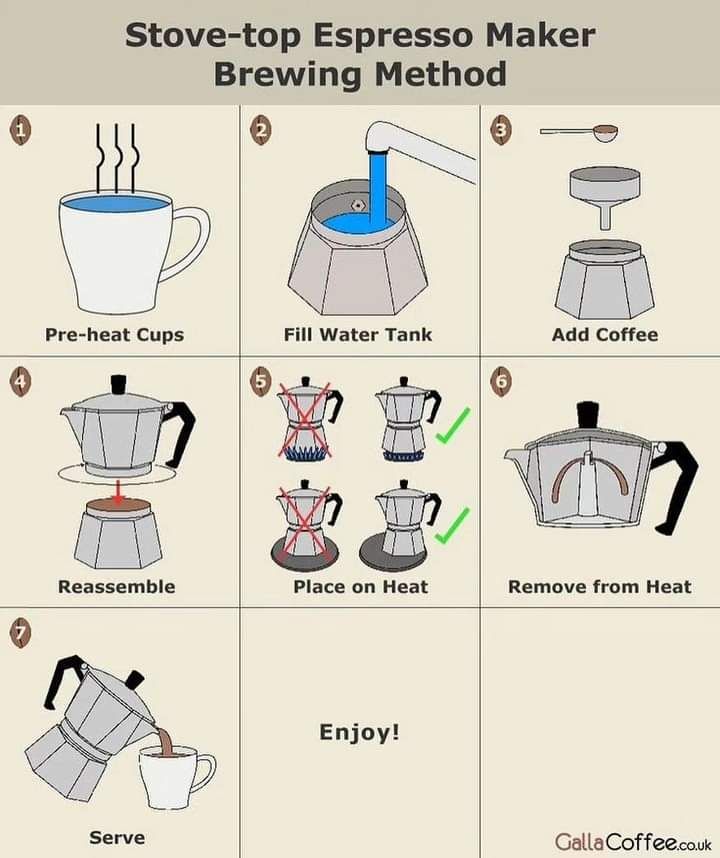 Stove-top Espresso Maker Brewing Method

1
Pre-heat Cups

2
Fill Water Tank

3
Add Coffee

4
Reassemble

5
Place on Heat

6
Remove from Heat

7
Serve

Enjoy!

GallaCoffee.co.uk